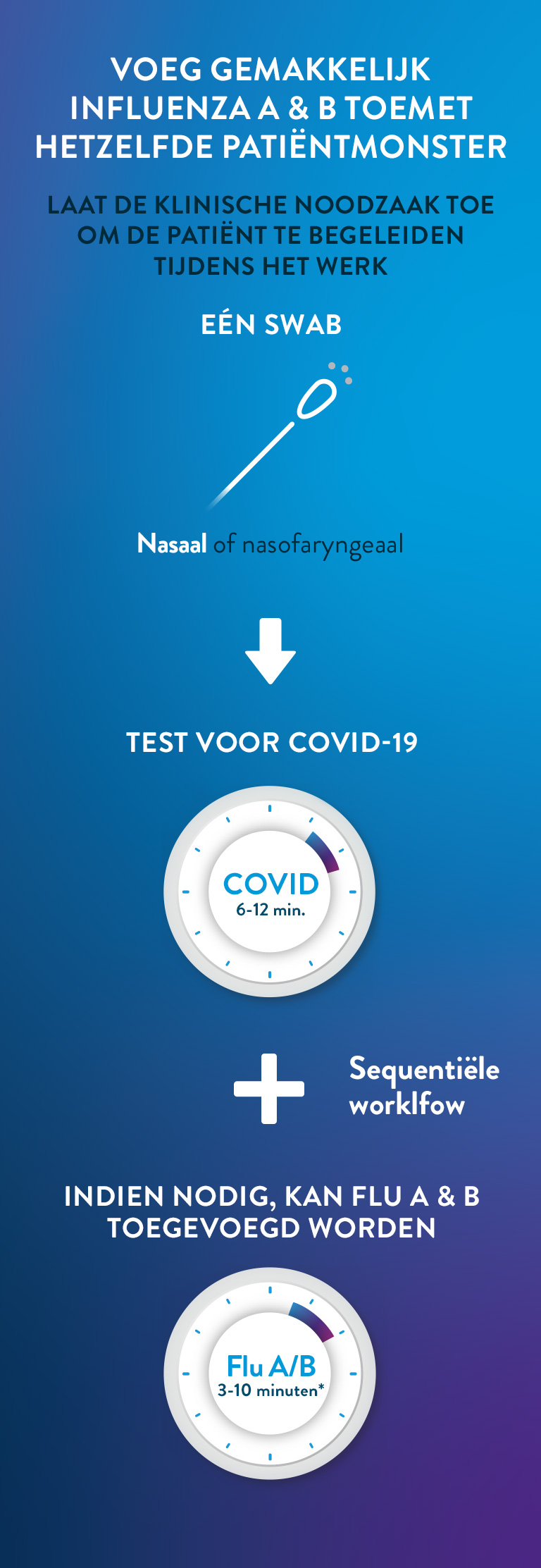 VOEG GEMAKKELIJK INFLUENZA A & B TOEMET HETZELFDE PATIËNTMONSTER

LAAT DE KLINISCHE NOODZAAK TOE OM DE PATIËNT TE BEGELEIDEN TIJDENS HET WERK

EÉN SWAB

Nasaal of nasofaryngeaal

TEST VOOR COVID-19

COVID
6-12 min.

Sequentiële worklfow

INDIEN NODIG, KAN FLU A & B TOEGEVOEGD WORDEN

Flu A/B
3-10 minuten*