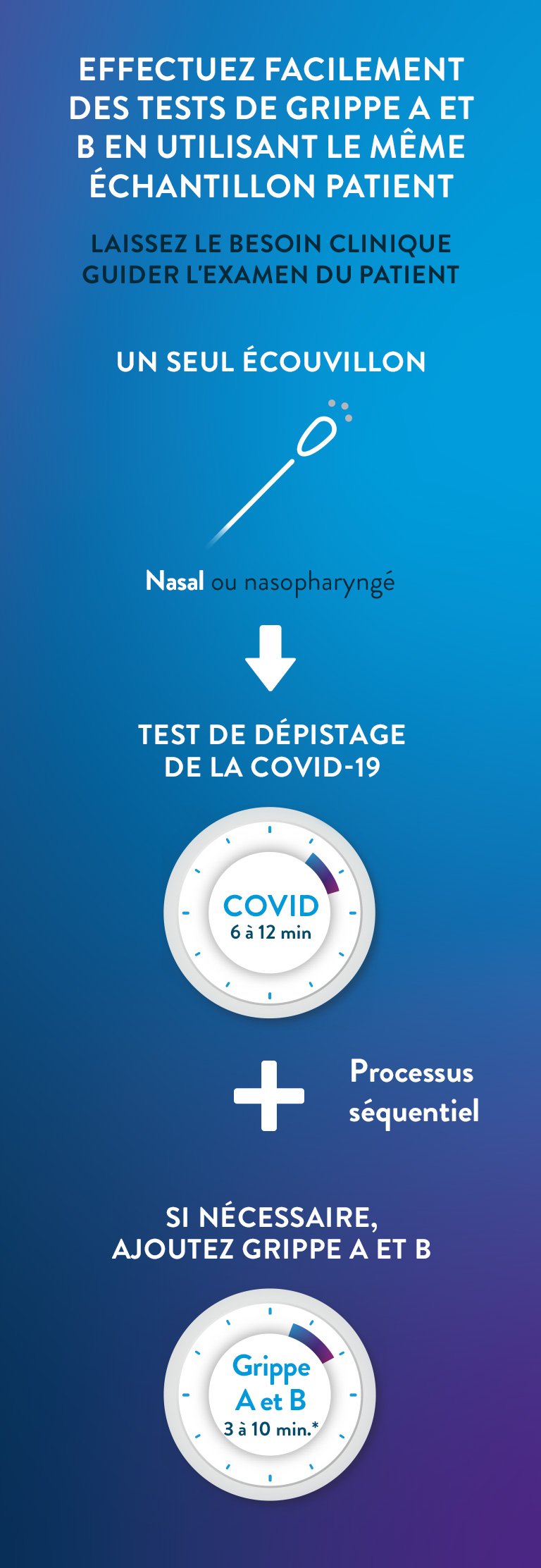 EFFECTUEZ FACILEMENT DES TESTS DE GRIPPE A ET B EN UTILISANT LE MÊME ÉCHANTILLON PATIENT

LAISSEZ LE BESOIN CLINIQUE GUIDER L'EXAMEN DU PATIENT

UN SEUL ÉCOUVILLON

Nasal ou nasopharyngé

TEST DE DÉPISTAGE DE LA COVID-19

COVID
6 à 12 min

Processus séquentiel

SI NÉCESSAIRE, AJOUTEZ GRIPPE A ET B

Grippe
A et B
3 à 10 min.*