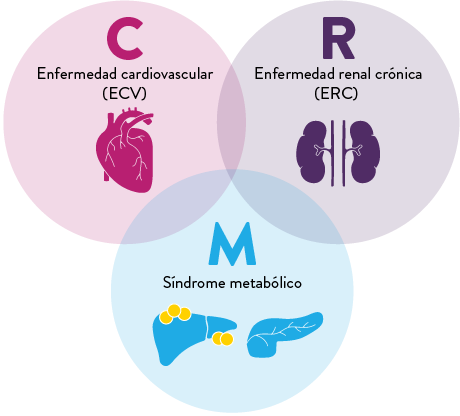 C
Enfermedad cardiovascular (ECV)

R
Enfermedad renal crónica (ERC)

M
Síndrome metabólico