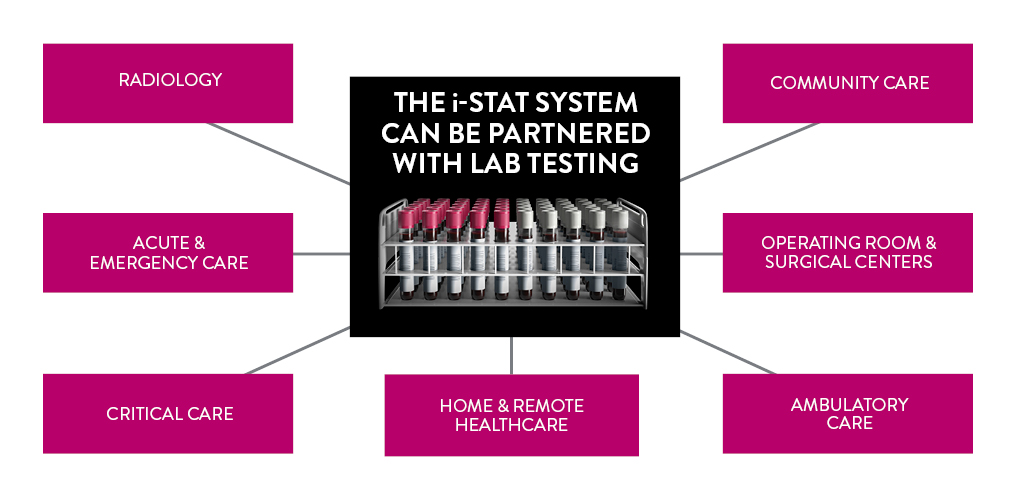 THE i-STAT SYSTEM CAN BE PARTNERED WITH LAB TESTING

RADIOLOGY

ACUTE & EMERGENCY CARE

CRITICAL CARE

HOME & REMOTE HEALTHCARE

COMMUNITY CARE

OPERATING ROOM & SURGICAL CENTERS

AMBULATORY CARE