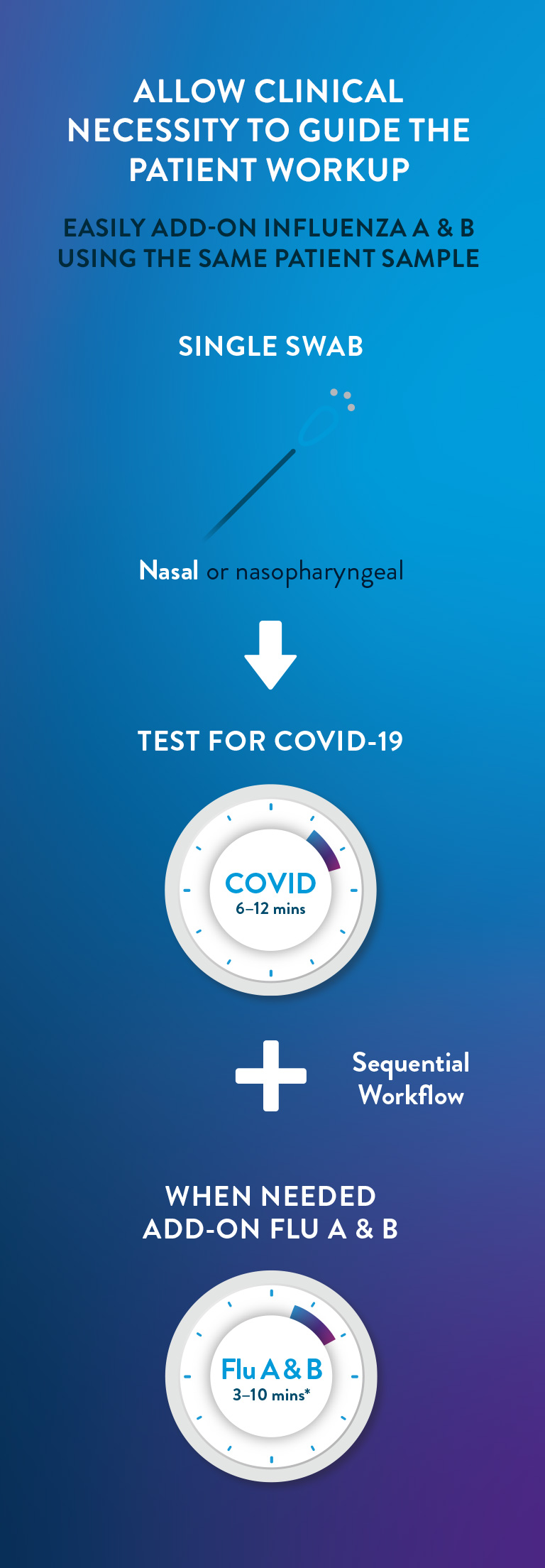 ALLOW CLINICAL NECESSITY TO GUIDE THE PATIENT WORKUP

EASILY ADD-ON INFLUENZA A & B USING THE SAME PATIENT SAMPLE

SINGLE SWAB

Nasal or nasopharyngeal

TEST FOR COVID-19

COVID
6–12 mins

Sequential Workflow

WHEN NEEDED ADD-ON FLU A & B

Flu A & B
3–10 mins*