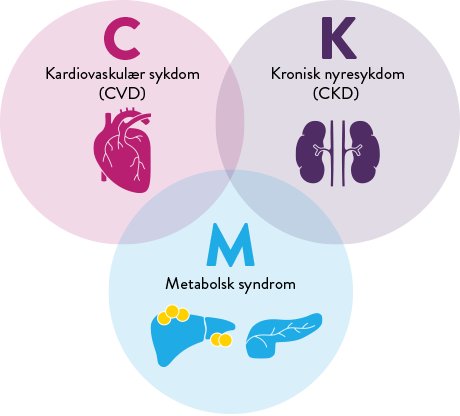 C
Kardiovaskulær sykdom
(CVD)

K
Kronisk nyresykdom
(CKD)

M
Metabolsk syndrom