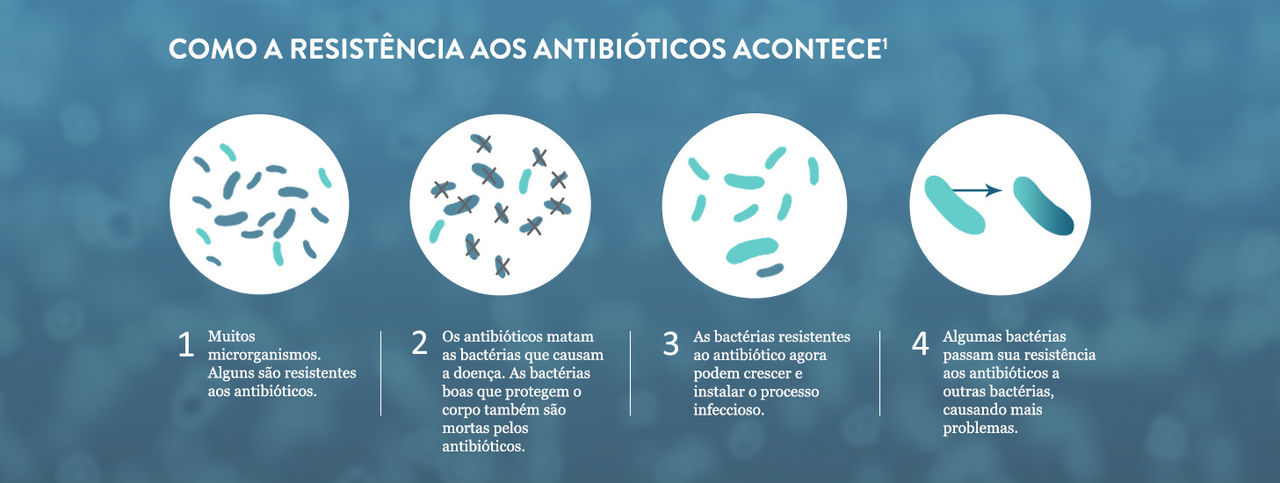 COMO A RESISTÊNCIA AOS ANTIBIÓTICOS ACONTECE$^1$

1 Muitos microrganismos. Alguns são resistentes aos antibióticos.

2 Os antibióticos matam as bactérias que causam a doença. As bactérias boas que protegem o corpo também são mortas pelos antibióticos.

3 As bactérias resistentes ao antibiótico agora podem crescer e instalar o processo infeccioso.

4 Algumas bactérias passam sua resistência aos antibióticos a outras bactérias, causando mais problemas.