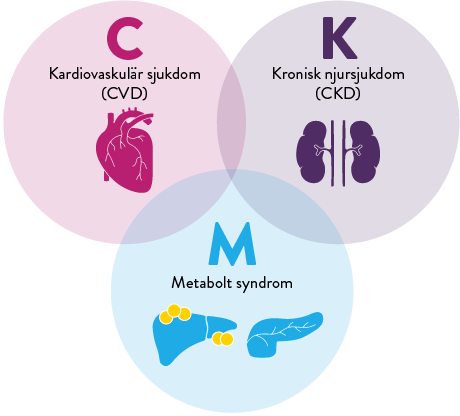 C
Kardiovaskulär sjukdom (CVD)

K
Kronisk njursjukdom (CKD)

M
Metabolt syndrom