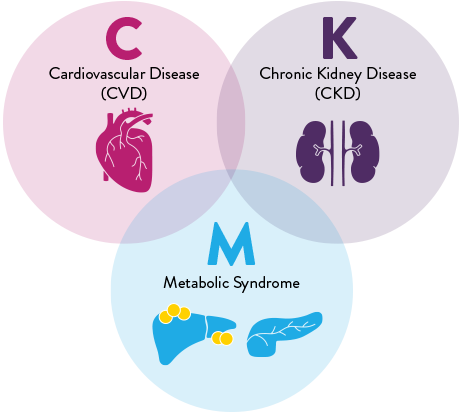 C
Cardiovascular Disease
(CVD)

K
Chronic Kidney Disease
(CKD)

M
Metabolic Syndrome