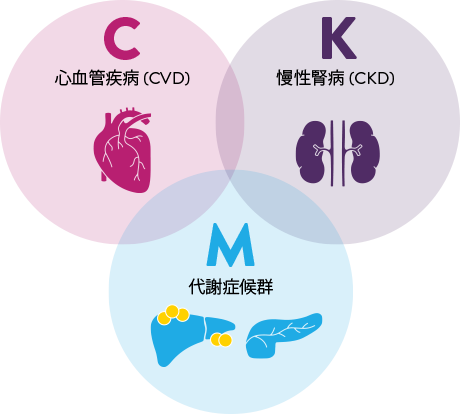 C
心血管疾病 (CVD)

K
慢性腎病 (CKD)

M
代謝症候群