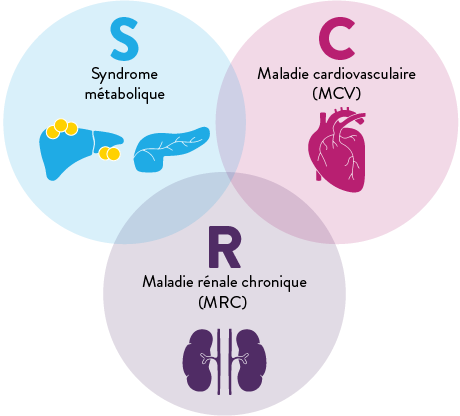 S
Syndrome métabolique

C
Maladie cardiovasculaire (MCV)

R
Maladie rénale chronique (MRC)